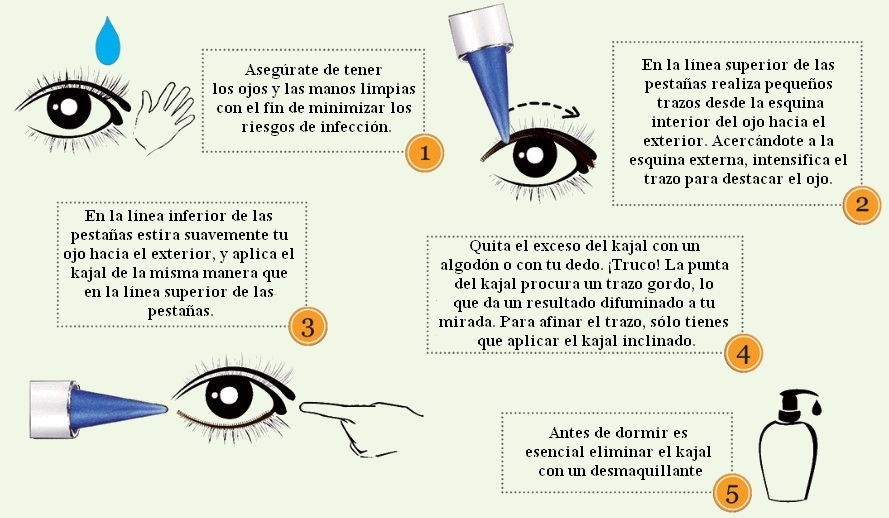 Asegúrate de tener los ojos y las manos limpias con el fin de minimizar los riesgos de infección.

1

En la línea superior de las pestañas realiza pequeños trazos desde la esquina interior del ojo hacia el exterior. Acercándote a la esquina externa, intensifica el trazo para destacar el ojo.

2

En la línea inferior de las pestañas estira suavemente tu ojo hacia el exterior, y aplica el kajal de la misma manera que en la línea superior de las pestañas.

3

Quita el exceso del kajal con un algodón o con tu dedo. ¡Truco! La punta del kajal procura un trazo gordo, lo que da un resultado difuminado a tu mirada. Para afinar el trazo, sólo tienes que aplicar el kajal inclinado.

4

Antes de dormir es esencial eliminar el kajal con un desmaquillante

5